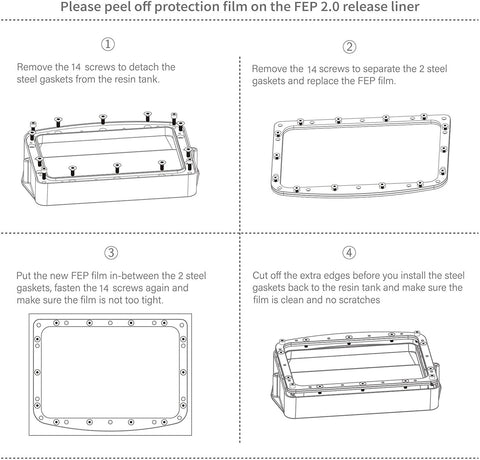 Please peel off protection film on the FEP 2.0 release liner

①

Remove the 14 screws to detach the steel gaskets from the resin tank.

②

Remove the 14 screws to separate the 2 steel gaskets and replace the FEP film.

③

Put the new FEP film in-between the 2 steel gaskets, fasten the 14 screws again and make sure the film is not too tight.

④

Cut off the extra edges before you install the steel gaskets back to the resin tank and make sure the film is clean and no scratches